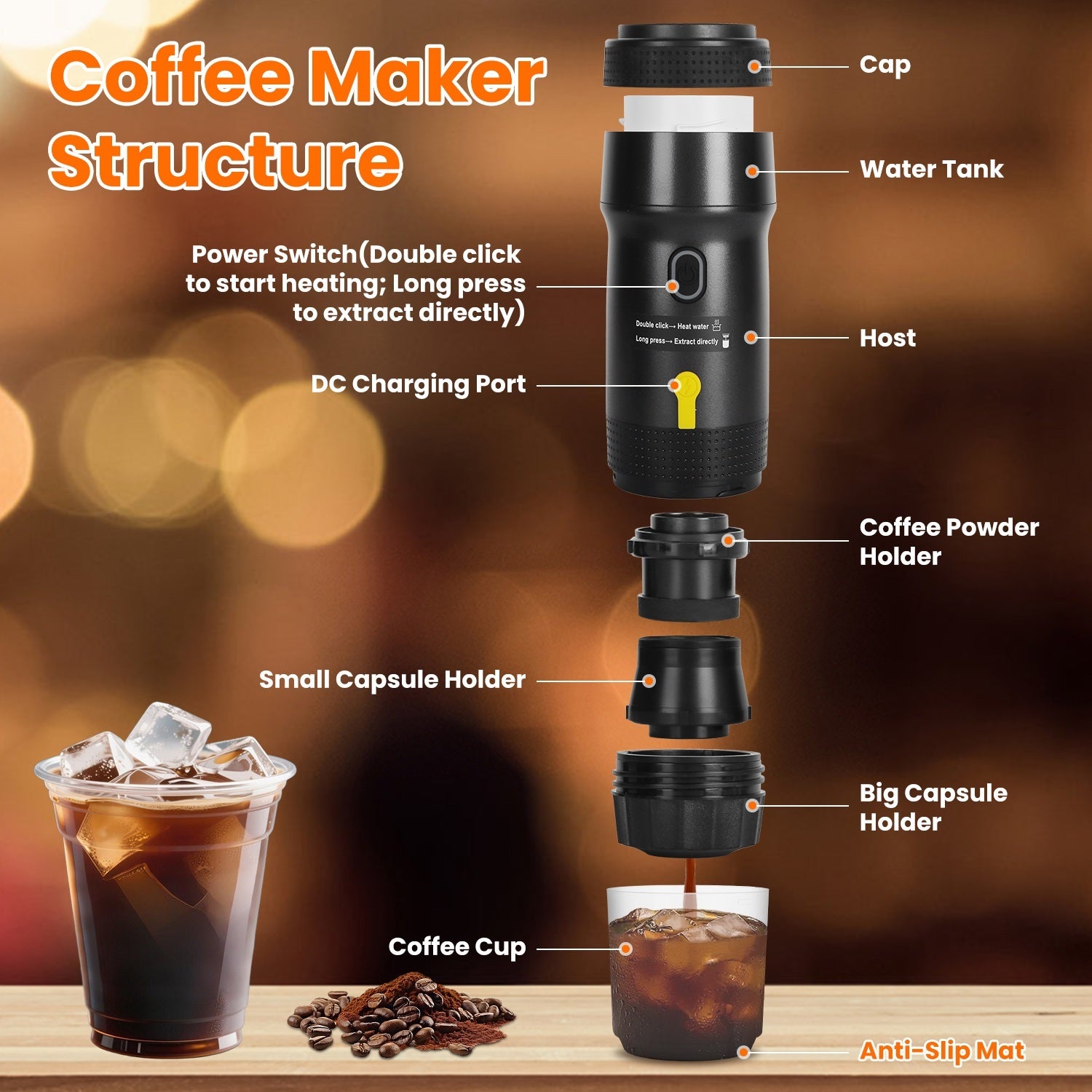 Coffee Maker Structure

Cap

Water Tank

Power Switch(Double click to start heating; Long press to extract directly)

Double click→ Heat water
Long press→ Extract directly

Host

DC Charging Port

Coffee Powder Holder

Small Capsule Holder

Big Capsule Holder

Coffee Cup

Anti-Slip Mat